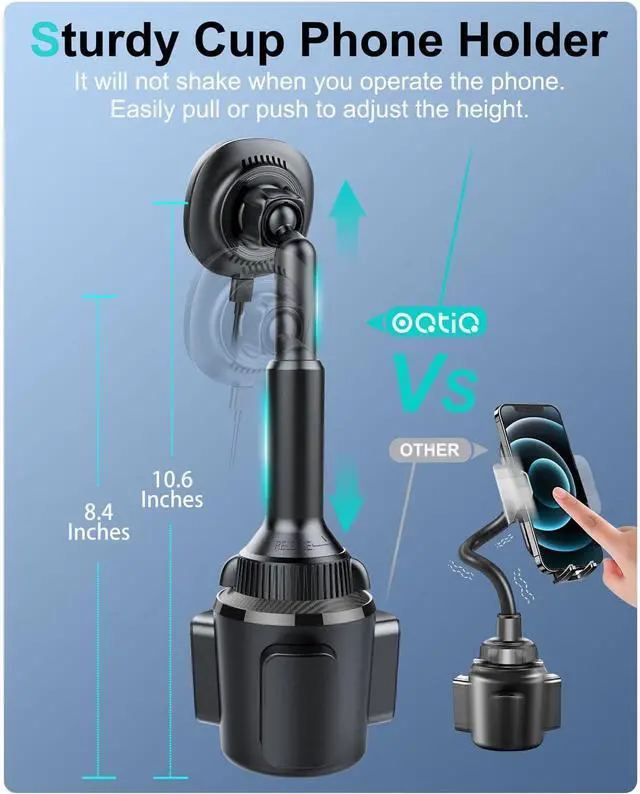 Sturdy Cup Phone Holder

It will not shake when you operate the phone. Easily pull or push to adjust the height.

OQTIQ

Vs

OTHER

10.6 Inches

8.4 Inches