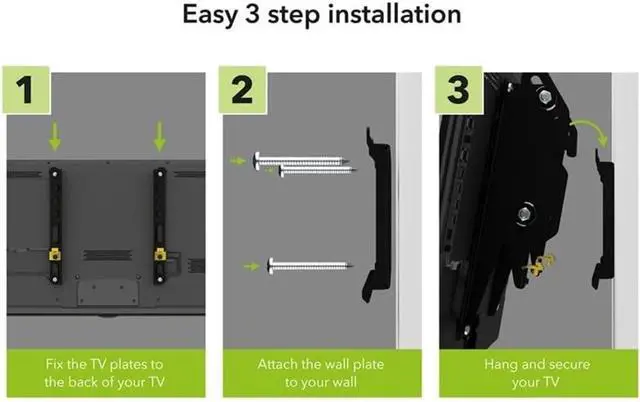 Easy 3 step installation

1

Fix the TV plates to the back of your TV

2

Attach the wall plate to your wall

3

Hang and secure your TV