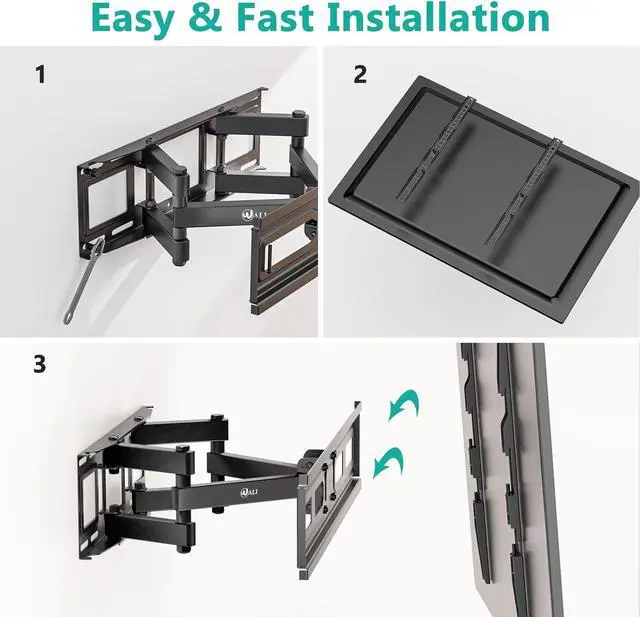 Easy & Fast Installation

1

WALI

2

3

WALI