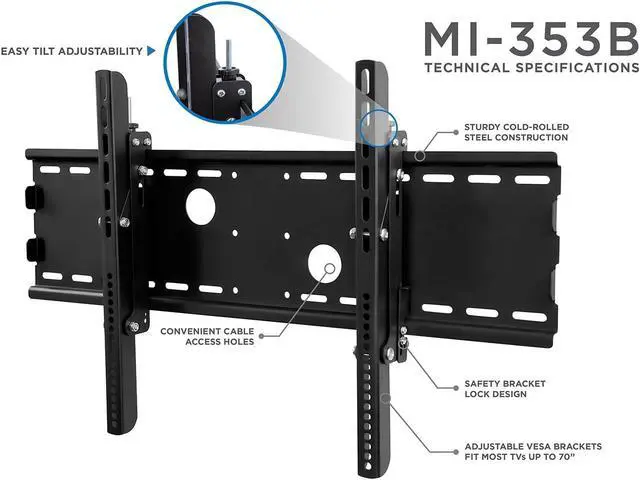 EASY TILT ADJUSTABILITY

MI-353B
TECHNICAL SPECIFICATIONS

STURDY COLD-ROLLED STEEL CONSTRUCTION

CONVENIENT CABLE ACCESS HOLES

SAFETY BRACKET LOCK DESIGN

ADJUSTABLE VESA BRACKETS FIT MOST TVs UP TO 70"