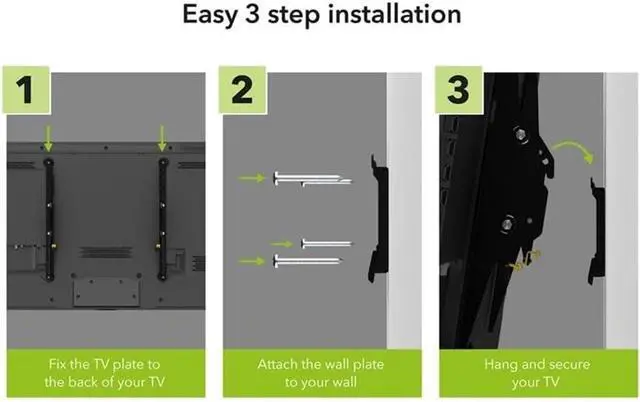 Easy 3 step installation

1

Fix the TV plate to the back of your TV

2

Attach the wall plate to your wall

3

Hang and secure your TV