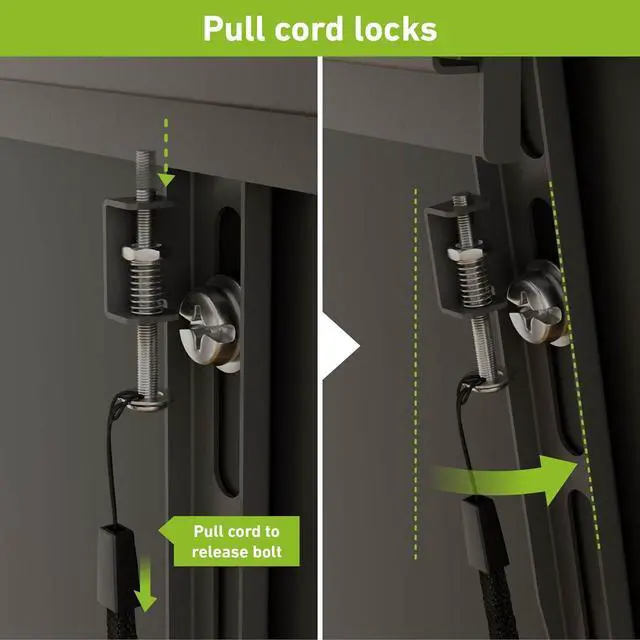 Pull cord locks

Pull cord to release bolt