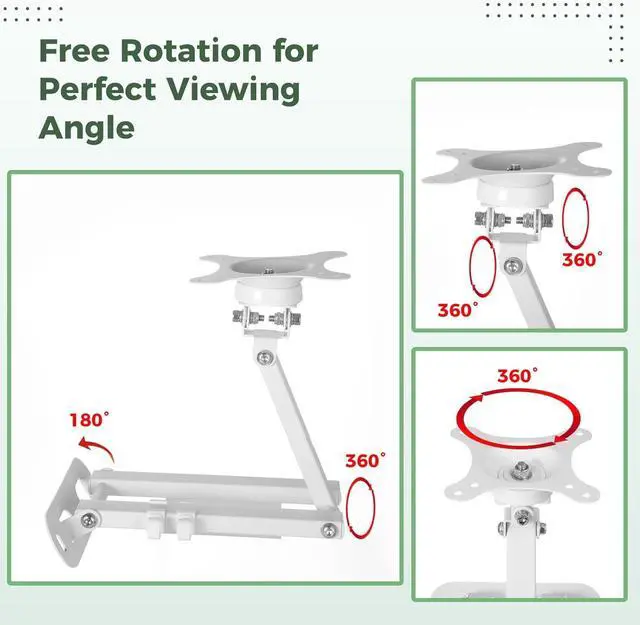 Free Rotation for Perfect Viewing Angle

180°

360°

360°

360°

360°