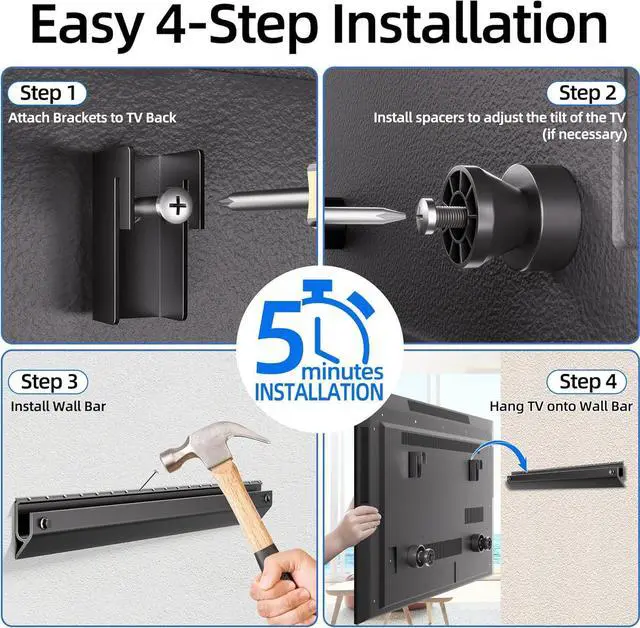 Easy 4-Step Installation

Step 1
Attach Brackets to TV Back

Step 2
Install spacers to adjust the tilt of the TV (if necessary)

5 minutes
INSTALLATION

Step 3
Install Wall Bar

Step 4
Hang TV onto Wall Bar