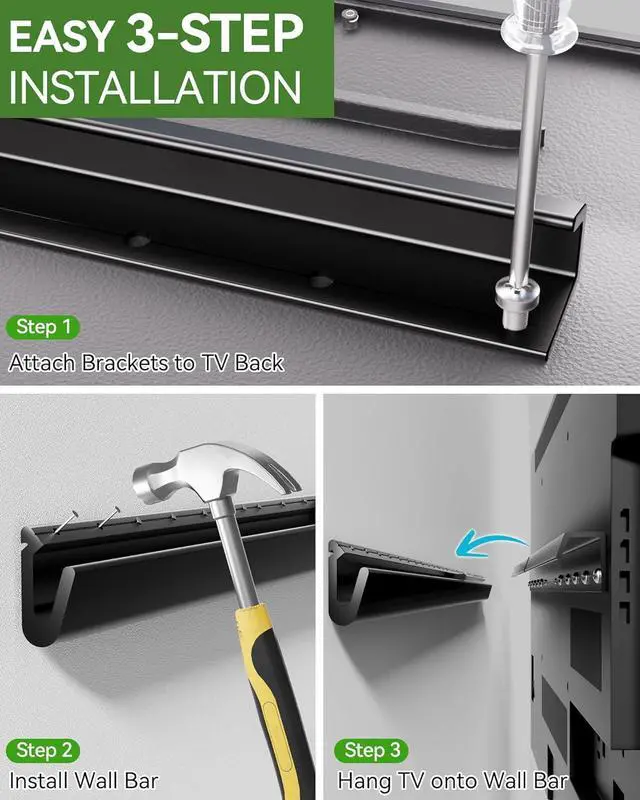 EASY 3-STEP
INSTALLATION

Step 1
Attach Brackets to TV Back

Step 2
Install Wall Bar

Step 3
Hang TV onto Wall Bar