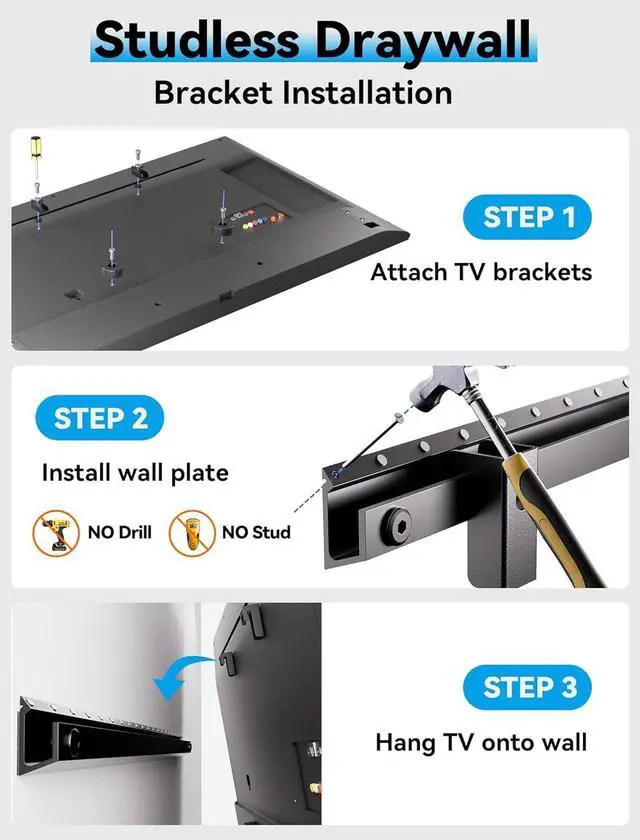 Studless Draywall
Bracket Installation

STEP 1
Attach TV brackets

STEP 2
Install wall plate

NO Drill
NO Stud

STEP 3
Hang TV onto wall