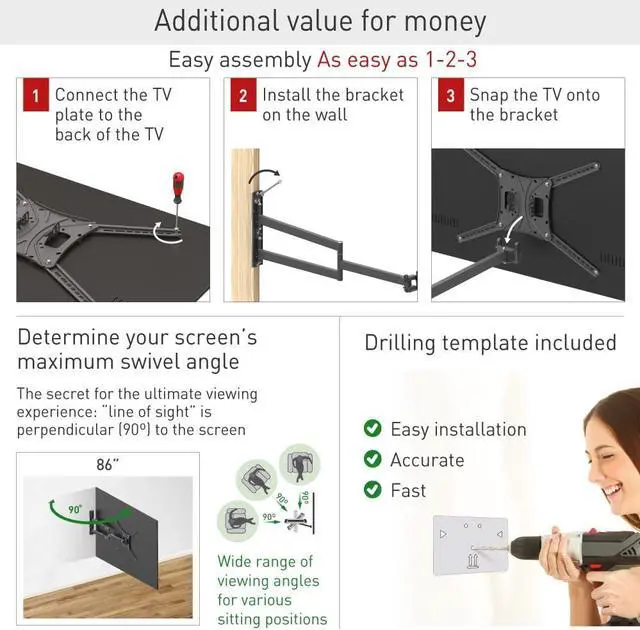 Additional value for money

Easy assembly As easy as 1-2-3

1 Connect the TV plate to the back of the TV

2 Install the bracket on the wall

3 Snap the TV onto the bracket

Determine your screen's maximum swivel angle

The secret for the ultimate viewing experience: "line of sight" is perpendicular (90º) to the screen

86"

90°

90°

90°

90°

Wide range of viewing angles for various sitting positions

Drilling template included

Easy installation

Accurate

Fast