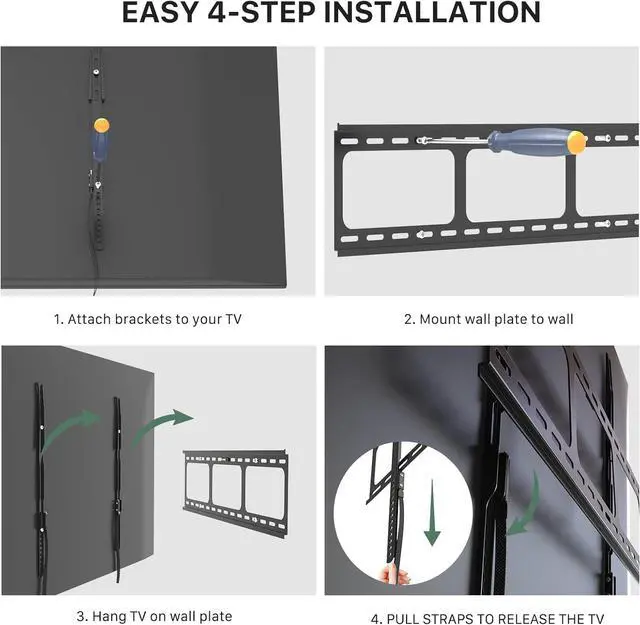 EASY 4-STEP INSTALLATION

1. Attach brackets to your TV

2. Mount wall plate to wall

3. Hang TV on wall plate

4. PULL STRAPS TO RELEASE THE TV