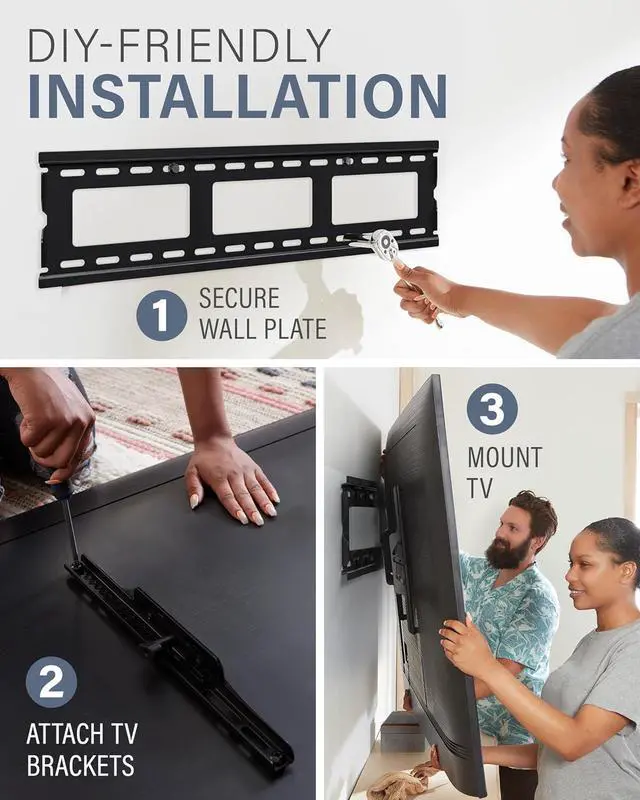 DIY-FRIENDLY
INSTALLATION

1 SECURE WALL PLATE

2 ATTACH TV BRACKETS

3 MOUNT TV