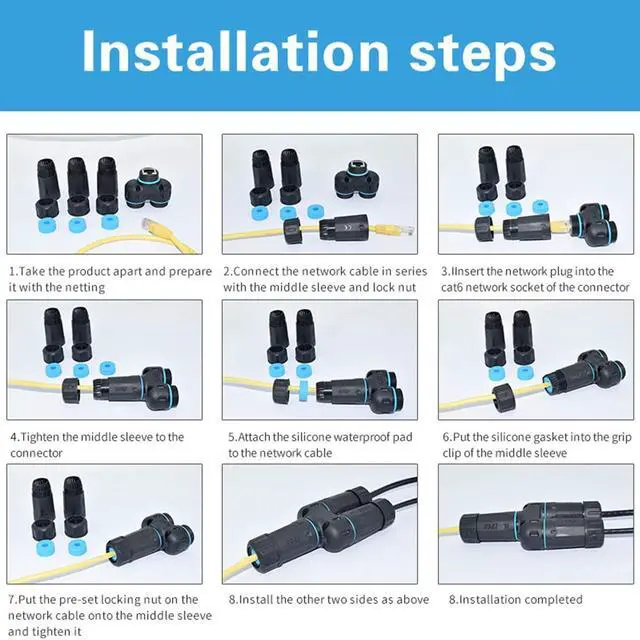 Installation steps

1.Take the product apart and prepare it with the netting

2.Connect the network cable in series with the middle sleeve and lock nut

3.IInsert the network plug into the cat6 network socket of the connector

4.Tighten the middle sleeve to the connector

5.Attach the silicone waterproof pad to the network cable

6.Put the silicone gasket into the grip clip of the middle sleeve

7.Put the pre-set locking nut on the network cable onto the middle sleeve and tighten it

8.Install the other two sides as above

8.Installation completed