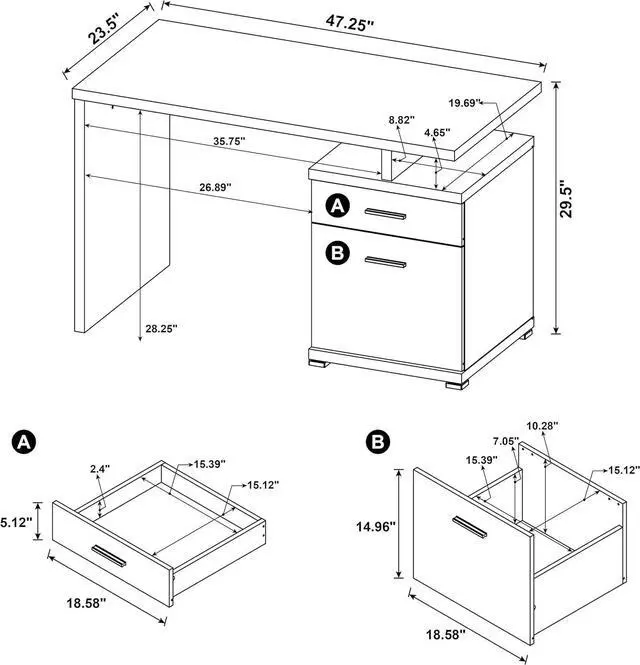 23.5"
47.25"
19.69"
8.82"
4.65"
35.75"
26.89"
29.5"
A
B
28.25"

A
2.4"
15.39"
15.12"
5.12"
18.58"

B
10.28"
7.05"
15.39"
15.12"
14.96"
18.58"