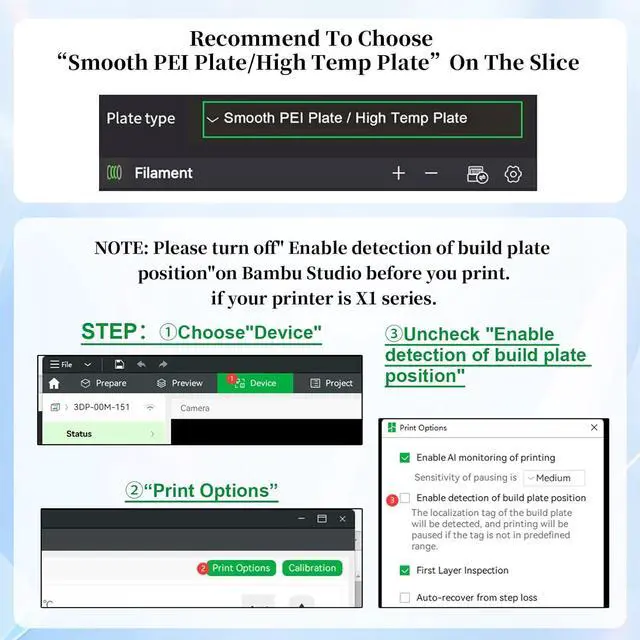 Recommend To Choose
“Smooth PEI Plate/High Temp Plate” On The Slice

Plate type
Smooth PEI Plate / High Temp Plate

Filament

NOTE: Please turn off" Enable detection of build plate position"on Bambu Studio before you print. if your printer is X1 series.

STEP: ①Choose"Device"

File
Prepare
Preview
1 Device
Project
3DP-00M-151
Camera
Status

②“Print Options”

2 Print Options
Calibration
°C

③Uncheck "Enable detection of build plate position"

Print Options
Enable AI monitoring of printing
Sensitivity of pausing is Medium
3 Enable detection of build plate position
The localization tag of the build plate will be detected, and printing will be paused if the tag is not in predefined range.
First Layer Inspection
Auto-recover from step loss