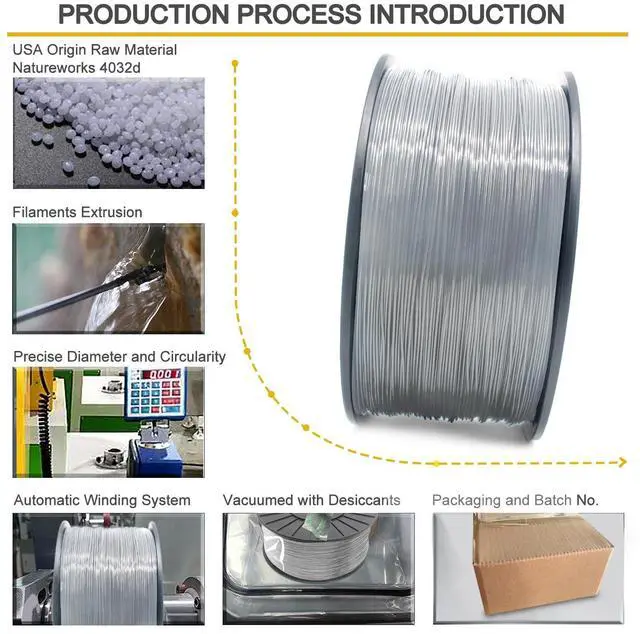 PRODUCTION PROCESS INTRODUCTION

USA Origin Raw Material
Natureworks 4032d

Filaments Extrusion

Precise Diameter and Circularity

0001

Automatic Winding System

Vacuumed with Desiccants

Packaging and Batch No.