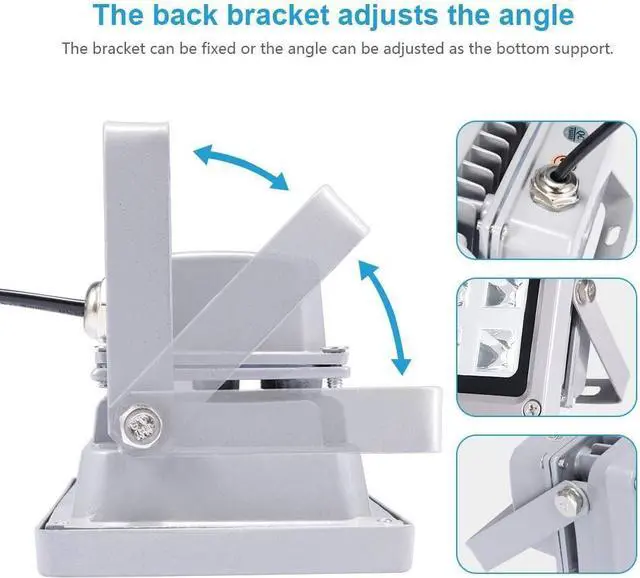 The back bracket adjusts the angle

The bracket can be fixed or the angle can be adjusted as the bottom support.