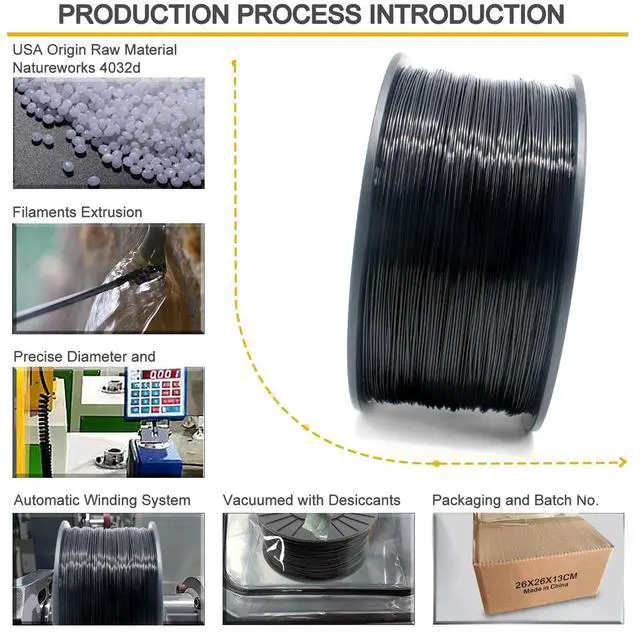 PRODUCTION PROCESS INTRODUCTION

USA Origin Raw Material
Natureworks 4032d

Filaments Extrusion

Precise Diameter and

0001

Automatic Winding System

Vacuumed with Desiccants

Packaging and Batch No.

26X26X13CM
Made in China