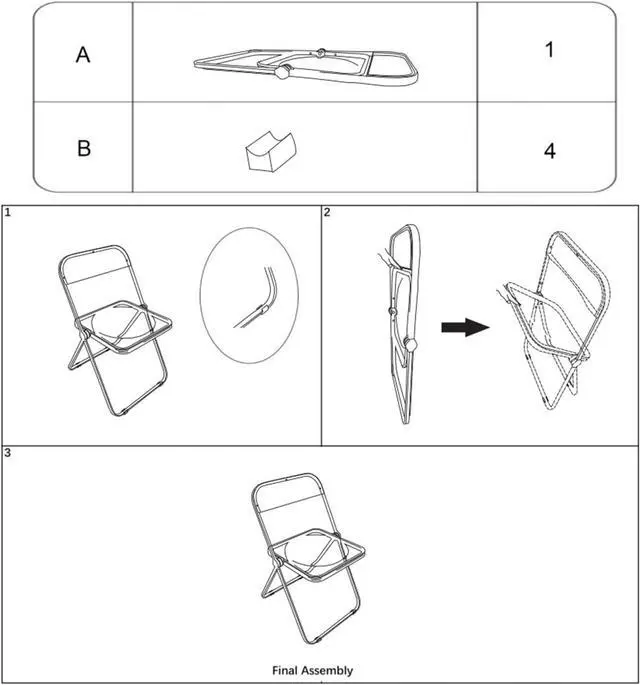 | A |  | 1 |
|---|---|---|
| B |  | 4 |

1

2

3

Final Assembly