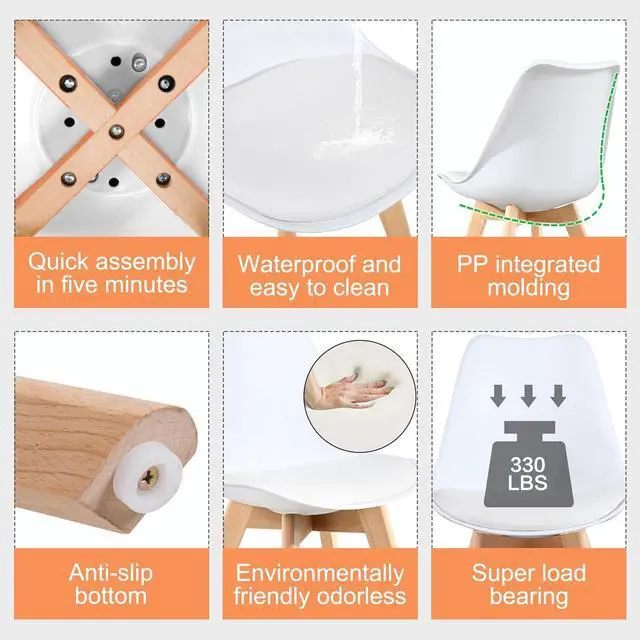 Quick assembly in five minutes

Waterproof and easy to clean

PP integrated molding

Anti-slip bottom

Environmentally friendly odorless

330 LBS

Super load bearing