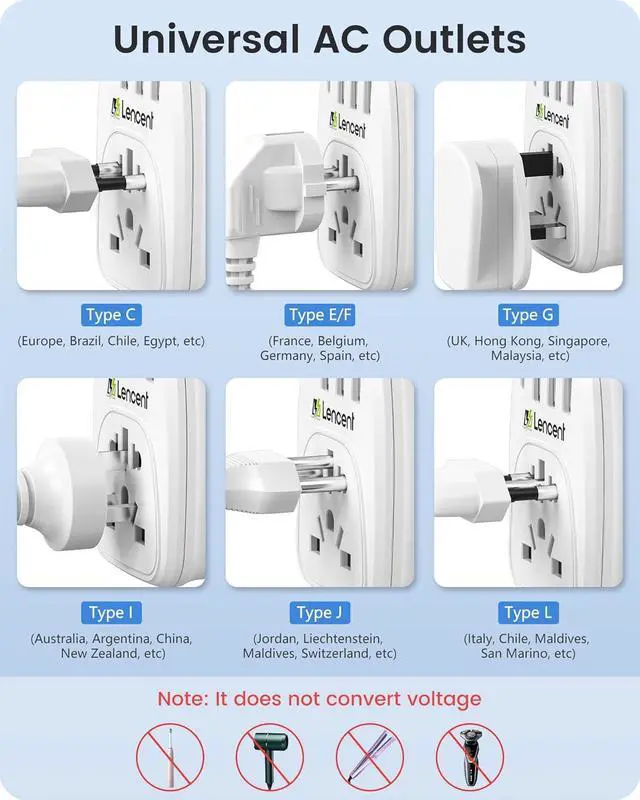 Universal AC Outlets

Lencent

Type C
(Europe, Brazil, Chile, Egypt, etc)

Lencent

Type E/F
(France, Belgium, Germany, Spain, etc)

Lencent

Type G
(UK, Hong Kong, Singapore, Malaysia, etc)

Lencent

Type I
(Australia, Argentina, China, New Zealand, etc)

Lencent

Type J
(Jordan, Liechtenstein, Maldives, Switzerland, etc)

Lencent

Type L
(Italy, Chile, Maldives, San Marino, etc)

Note: It does not convert voltage