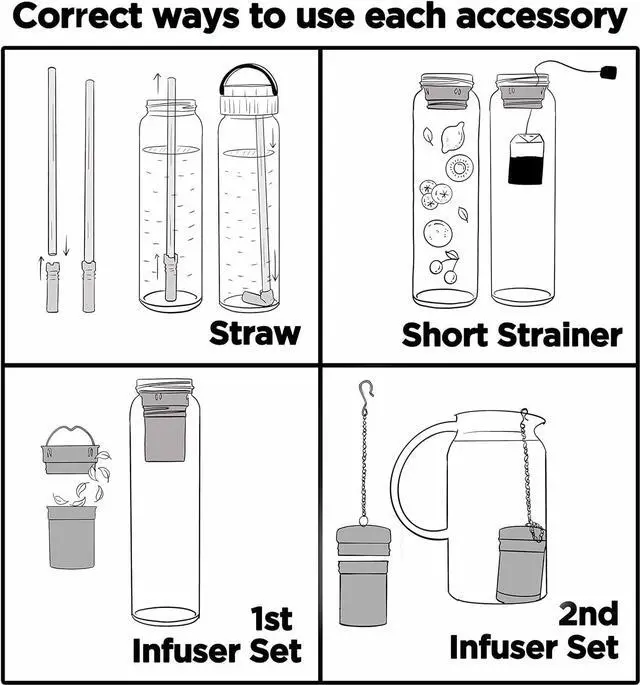 Correct ways to use each accessory

Straw

Short Strainer

1st Infuser Set

2nd Infuser Set