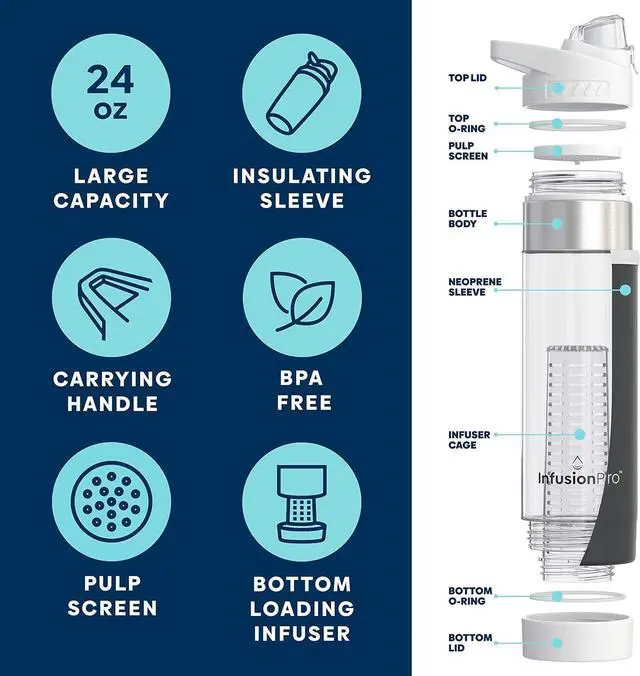 24 OZ

LARGE CAPACITY

INSULATING SLEEVE

CARRYING HANDLE

BPA FREE

PULP SCREEN

BOTTOM LOADING INFUSER

TOP LID

TOP O-RING

PULP SCREEN

BOTTLE BODY

NEOPRENE SLEEVE

INFUSER CAGE

InfusionPro™

BOTTOM O-RING

BOTTOM LID