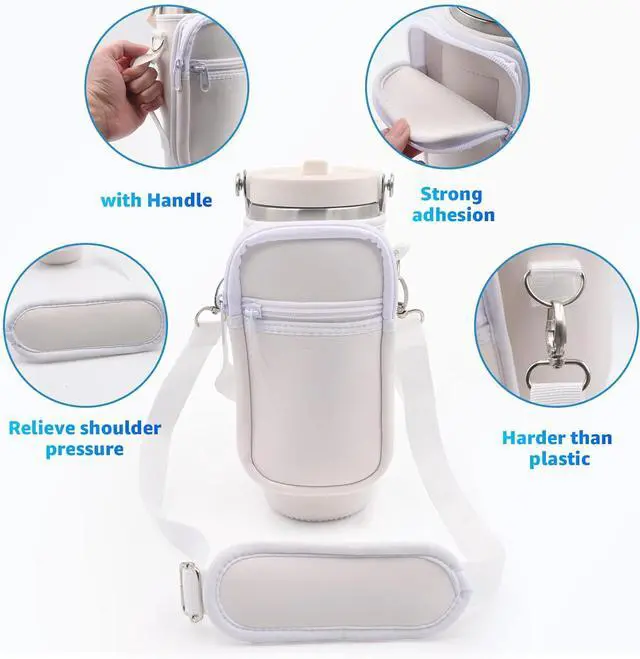 with Handle

Strong adhesion

Relieve shoulder pressure

Harder than plastic