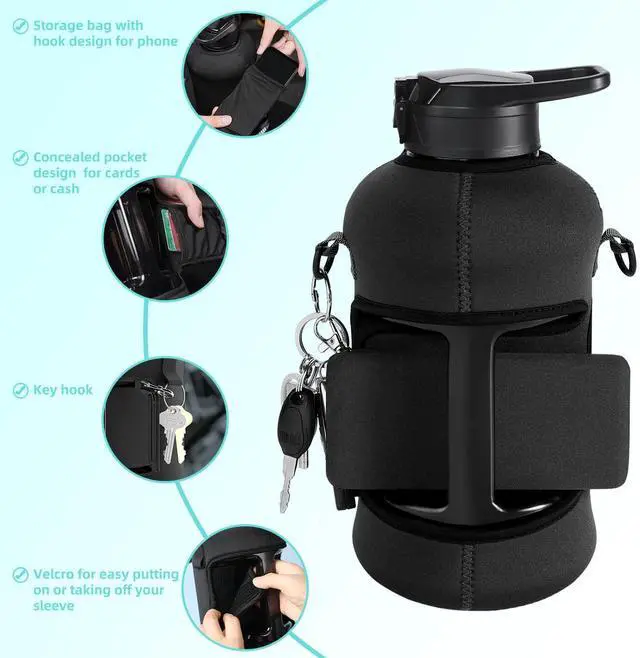 Storage bag with hook design for phone

Concealed pocket design for cards or cash

Key hook

Velcro for easy putting on or taking off your sleeve