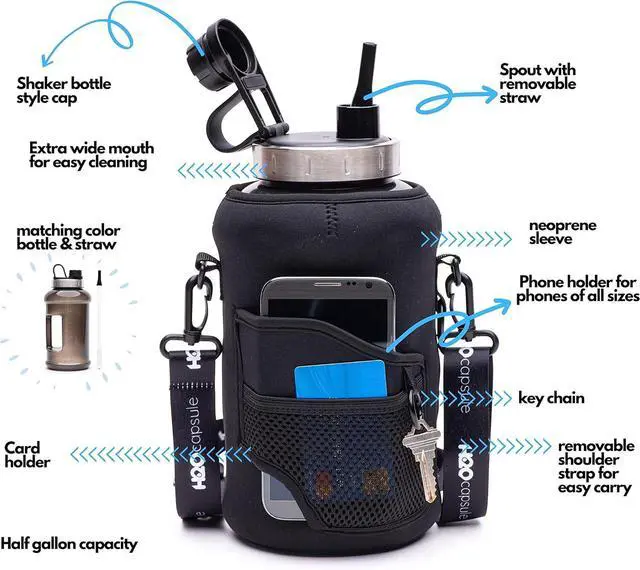 Shaker bottle style cap

Spout with removable straw

Extra wide mouth for easy cleaning

matching color bottle & straw

neoprene sleeve

Phone holder for phones of all sizes

H2O capsule

H2O capsule

key chain

Card holder

removable shoulder strap for easy carry

Half gallon capacity