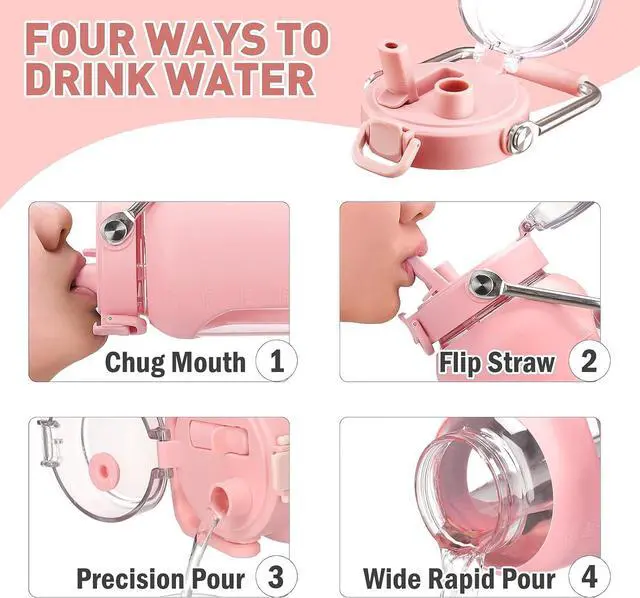 FOUR WAYS TO DRINK WATER

Chug Mouth 1

Flip Straw 2

Precision Pour 3

Wide Rapid Pour 4