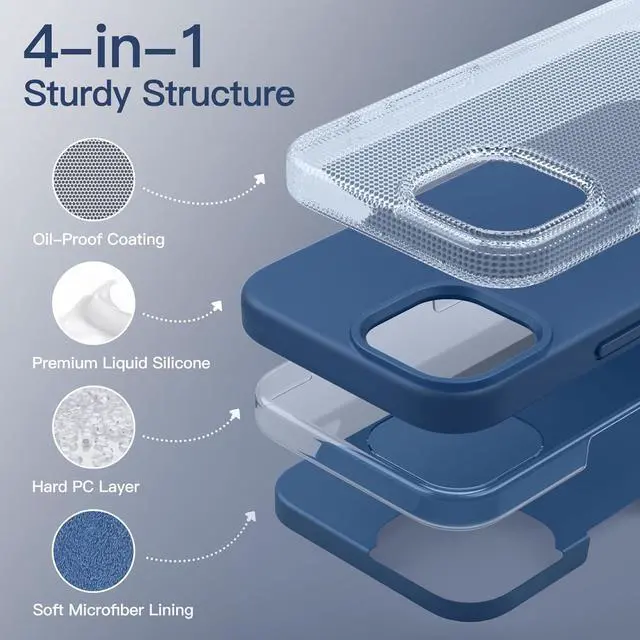 4-in-1
Sturdy Structure

Oil-Proof Coating

Premium Liquid Silicone

Hard PC Layer

Soft Microfiber Lining