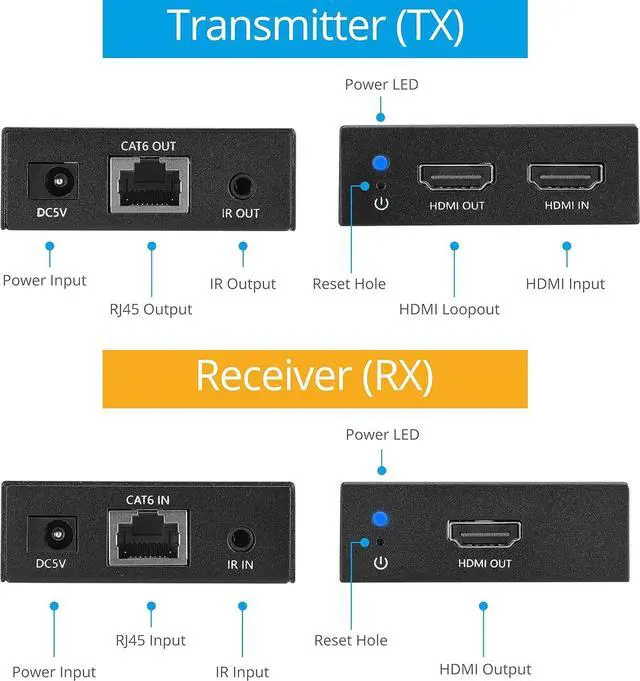 Transmitter (TX)

Power LED

CAT6 OUT

DC5V

IR OUT

HDMI OUT

HDMI IN

Power Input

RJ45 Output

IR Output

Reset Hole

HDMI Loopout

HDMI Input

Receiver (RX)

Power LED

CAT6 IN

DC5V

IR IN

HDMI OUT

Power Input

RJ45 Input

IR Input

Reset Hole

HDMI Output