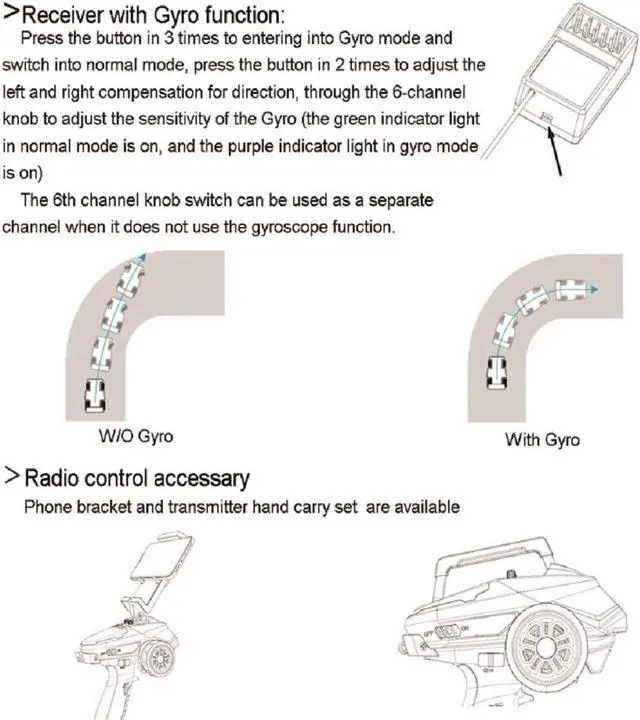 >Receiver with Gyro function:

Press the button in 3 times to entering into Gyro mode and switch into normal mode, press the button in 2 times to adjust the left and right compensation for direction, through the 6-channel knob to adjust the sensitivity of the Gyro (the green indicator light in normal mode is on, and the purple indicator light in gyro mode is on)

The 6th channel knob switch can be used as a separate channel when it does not use the gyroscope function.

W/O Gyro

With Gyro

>Radio control accessary

Phone bracket and transmitter hand carry set are available

OFF ON