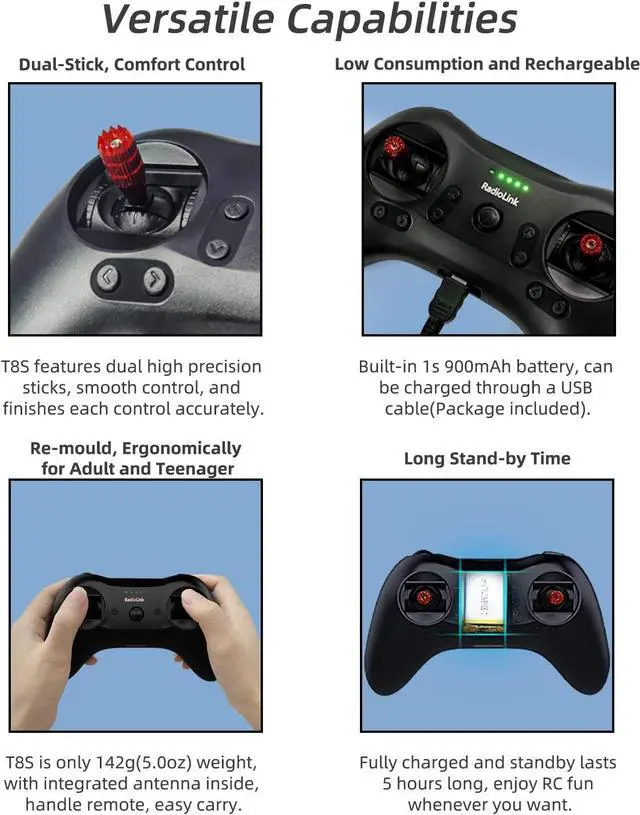 Versatile Capabilities

Dual-Stick, Comfort Control

T8S features dual high precision sticks, smooth control, and finishes each control accurately.

Low Consumption and Rechargeable

RadioLink

Built-in 1s 900mAh battery, can be charged through a USB cable(Package included).

Re-mould, Ergonomically for Adult and Teenager

RadioLink

T8S is only 142g(5.0oz) weight, with integrated antenna inside, handle remote, easy carry.

Long Stand-by Time

Fully charged and standby lasts 5 hours long, enjoy RC fun whenever you want.