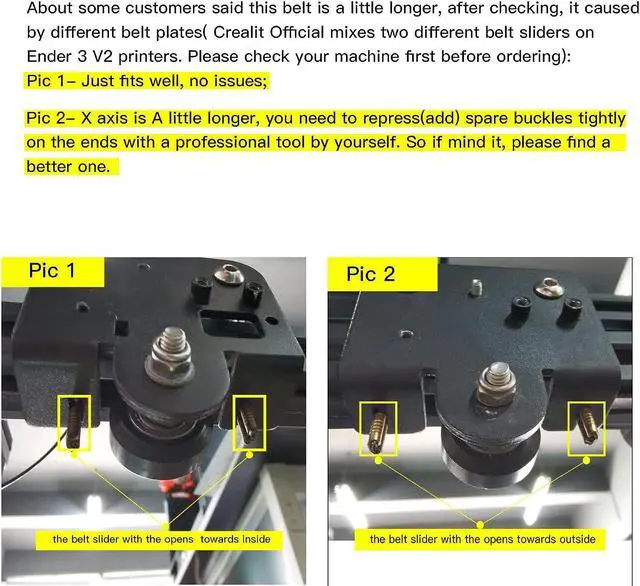 About some customers said this belt is a little longer, after checking, it caused by different belt plates( Crealit Official mixes two different belt sliders on Ender 3 V2 printers. Please check your machine first before ordering):
Pic 1– Just fits well, no issues;

Pic 2– X axis is A little longer, you need to repress(add) spare buckles tightly on the ends with a professional tool by yourself. So if mind it, please find a better one.

Pic 1

the belt slider with the opens towards inside

Pic 2

the belt slider with the opens towards outside