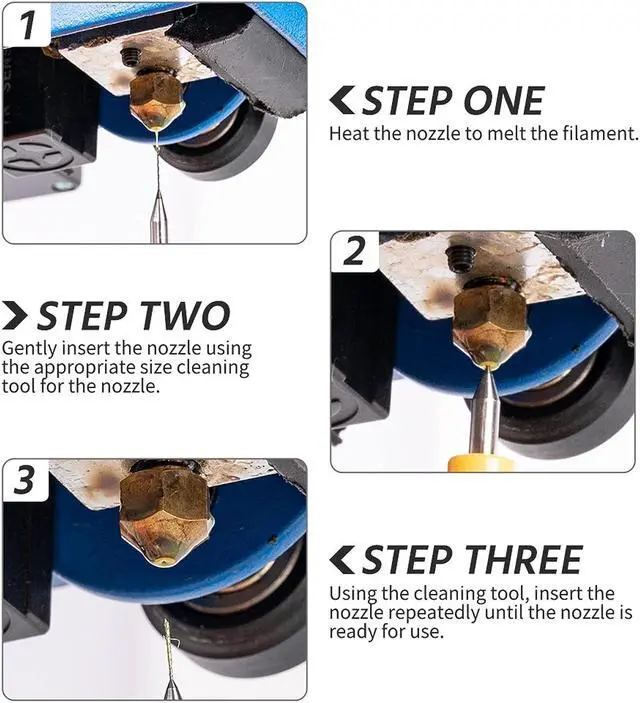 1

STEP ONE
Heat the nozzle to melt the filament.

2

STEP TWO
Gently insert the nozzle using the appropriate size cleaning tool for the nozzle.

3

STEP THREE
Using the cleaning tool, insert the nozzle repeatedly until the nozzle is ready for use.