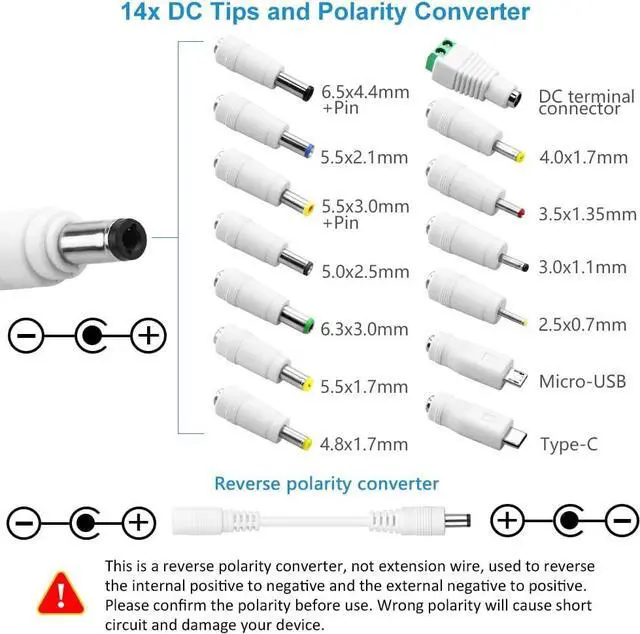 14x DC Tips and Polarity Converter

6.5x4.4mm +Pin

5.5x2.1mm

5.5x3.0mm +Pin

5.0x2.5mm

6.3x3.0mm

5.5x1.7mm

4.8x1.7mm

DC terminal connector

4.0x1.7mm

3.5x1.35mm

3.0x1.1mm

2.5x0.7mm

Micro-USB

Type-C

Reverse polarity converter

This is a reverse polarity converter, not extension wire, used to reverse the internal positive to negative and the external negative to positive. Please confirm the polarity before use. Wrong polarity will cause short circuit and damage your device.