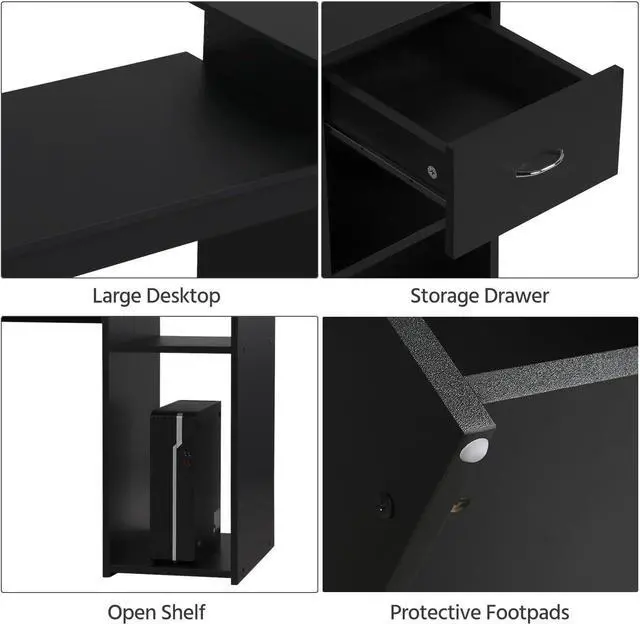 Large Desktop

Storage Drawer

Open Shelf

Protective Footpads