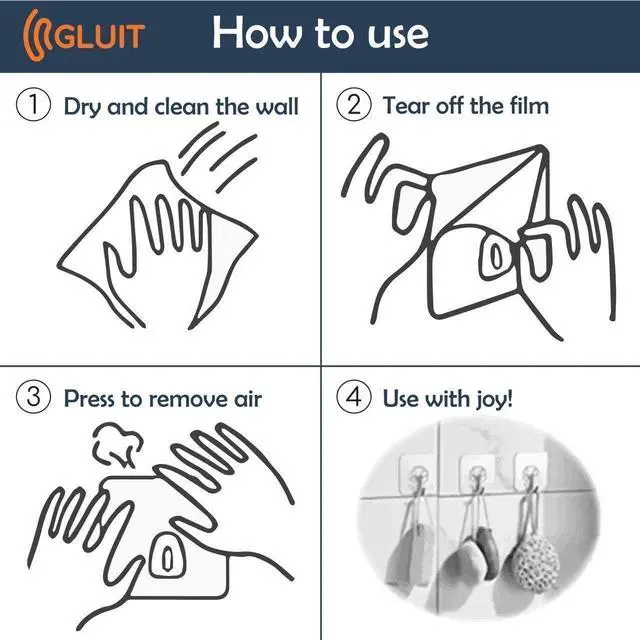 GLUIT How to use

1 Dry and clean the wall

2 Tear off the film

3 Press to remove air

4 Use with joy!