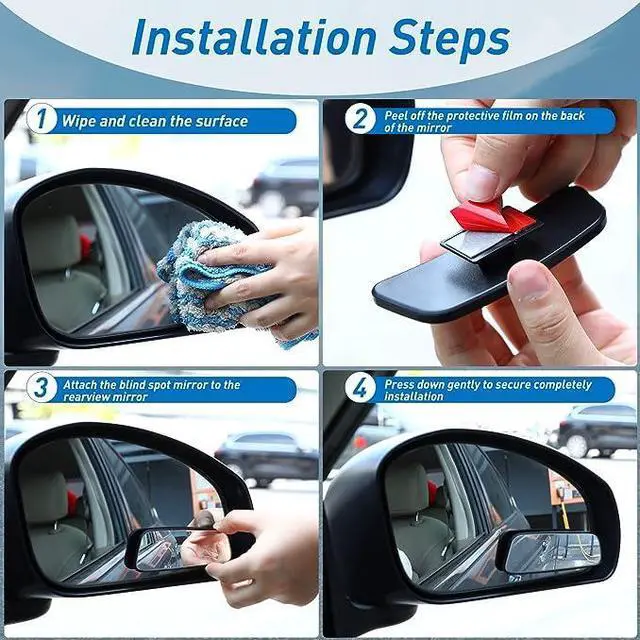 Installation Steps

1 Wipe and clean the surface

2 Peel off the protective film on the back of the mirror

3 Attach the blind spot mirror to the rearview mirror

4 Press down gently to secure completely installation