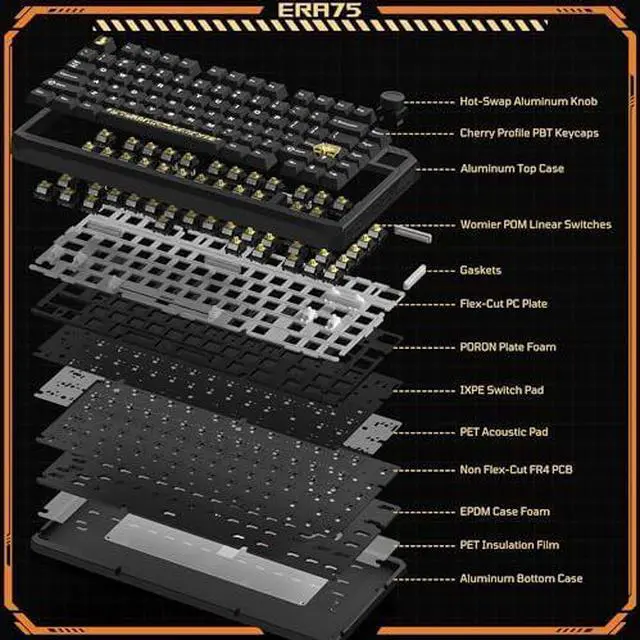 ERA75

Hot-Swap Aluminum Knob

Cherry Profile PBT Keycaps

Aluminum Top Case

Womier POM Linear Switches

Gaskets

Flex-Cut PC Plate

PORON Plate Foam

IXPE Switch Pad

PET Acoustic Pad

Non Flex-Cut FR4 PCB

EPDM Case Foam

PET Insulation Film

Aluminum Bottom Case