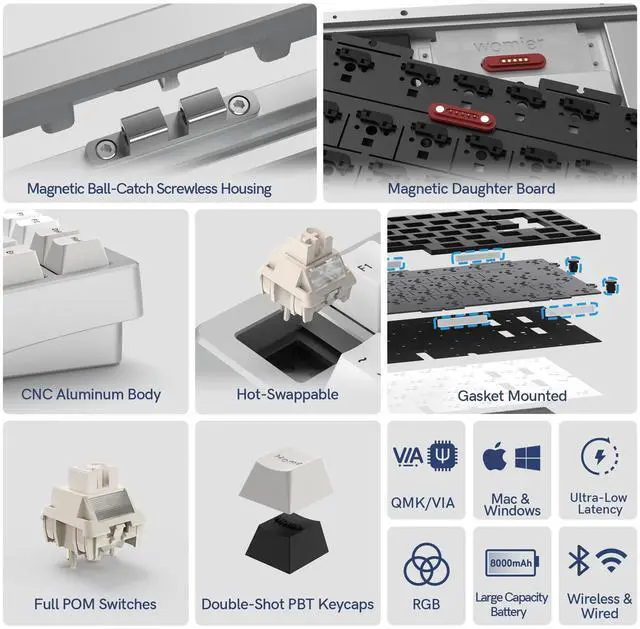 Magnetic Ball-Catch Screwless Housing

womier

Magnetic Daughter Board

CNC Aluminum Body

F1

Hot-Swappable

Gasket Mounted

Full POM Switches

Home

Double-Shot PBT Keycaps

VIA

QMK/VIA

Mac & Windows

Ultra-Low Latency

RGB

8000mAh

Large Capacity Battery

Wireless & Wired