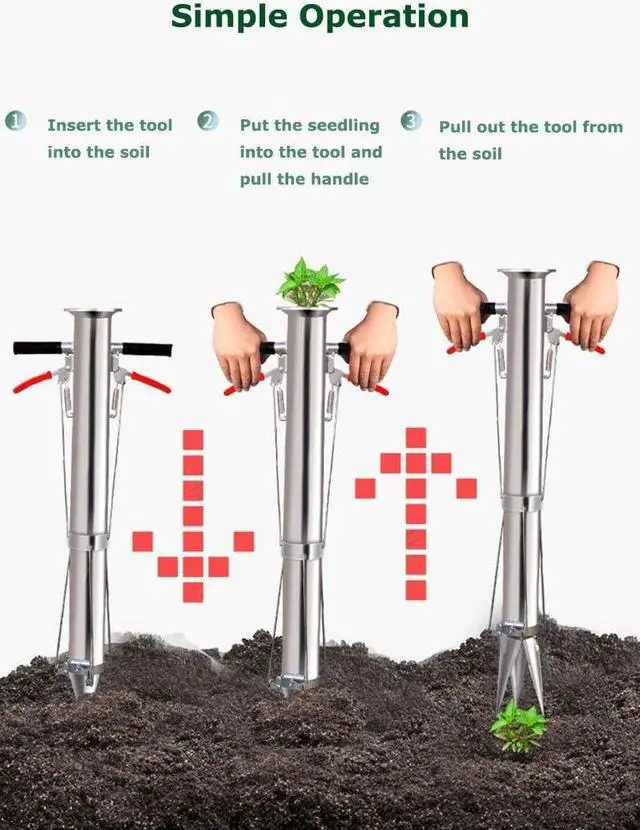 Simple Operation

1 Insert the tool into the soil

2 Put the seedling into the tool and pull the handle

3 Pull out the tool from the soil