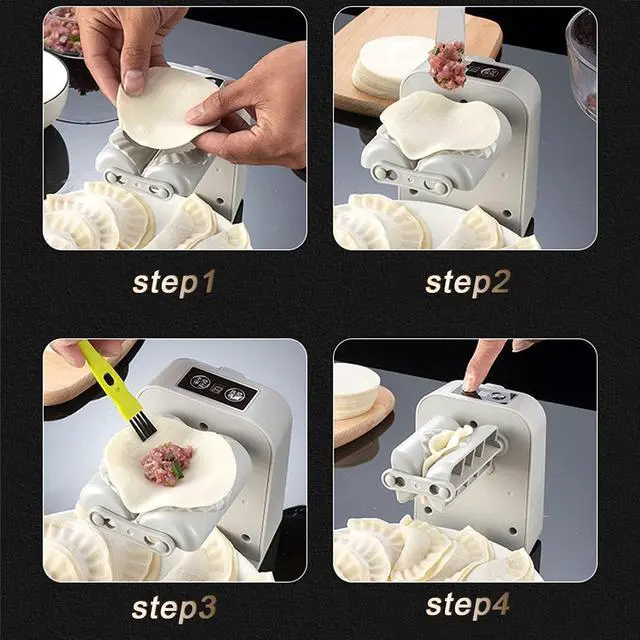 step1

step2

step3

step4