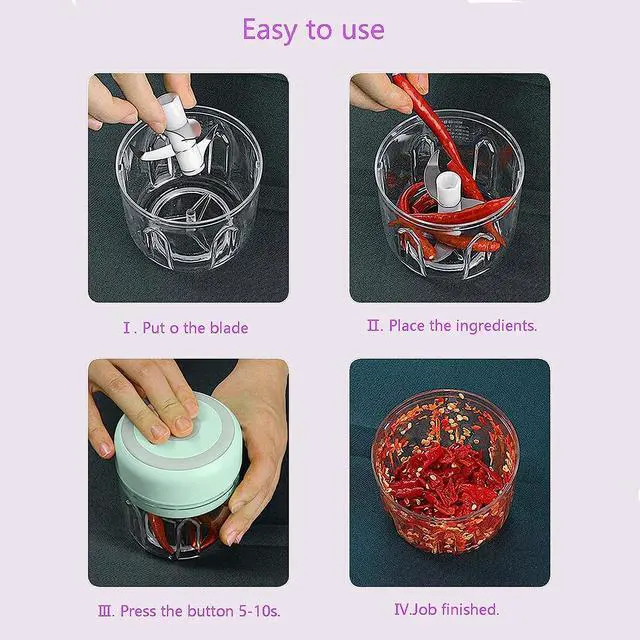 Easy to use

Ⅰ. Put o the blade

Ⅱ. Place the ingredients.

Ⅲ. Press the button 5-10s.

Ⅳ.Job finished.