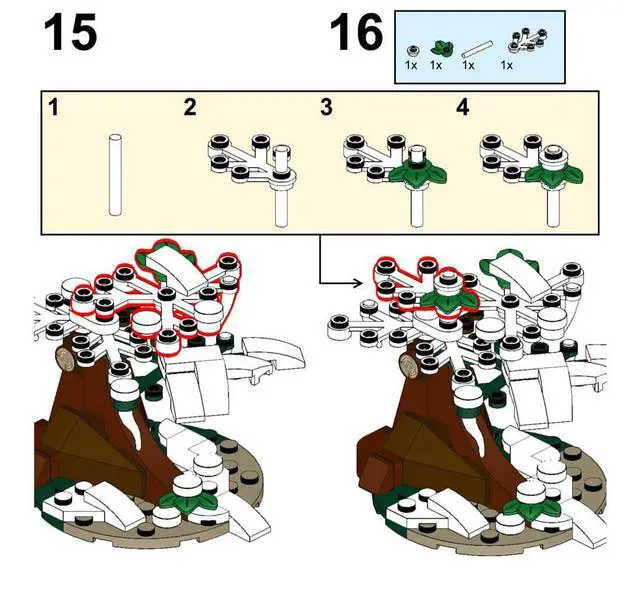 15

16

1x 1x 1x 1x

1

2

3

4