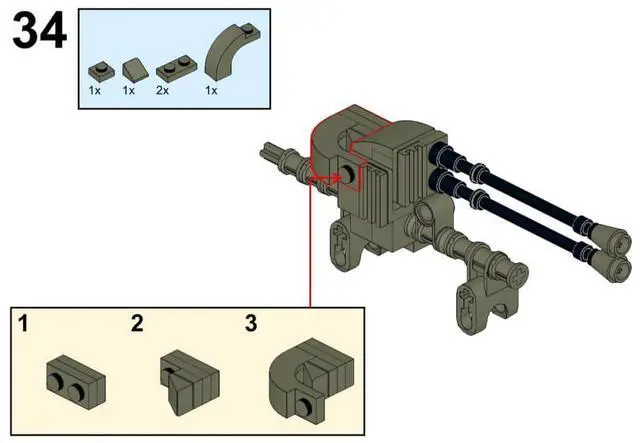 34

1x 1x 2x 1x

1 2 3