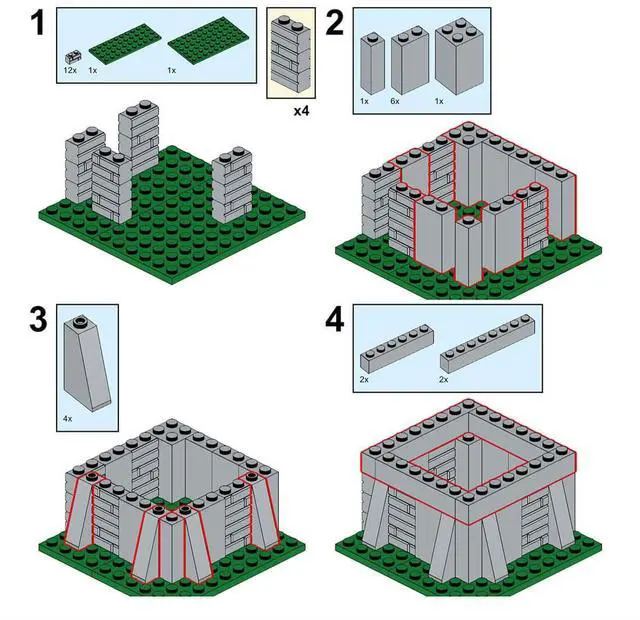 1

12x 1x 1x

x4

2

1x 6x 1x

3

4x

4

2x 2x