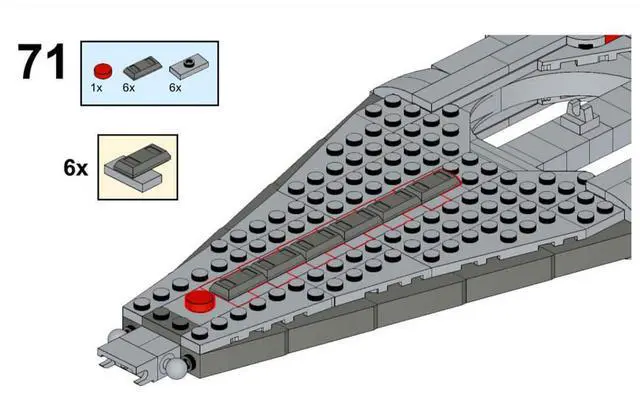 71

1x 6x 6x

6x