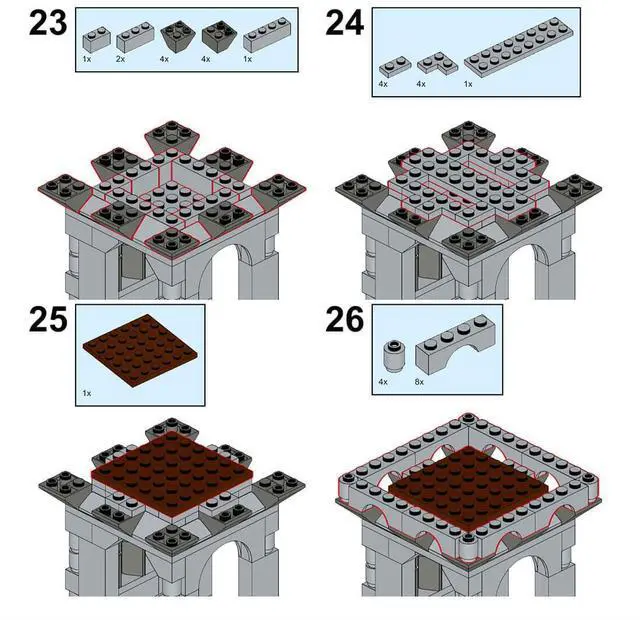 23

1x 2x 4x 4x 1x

24

4x 4x 1x

25

1x

26

4x 8x