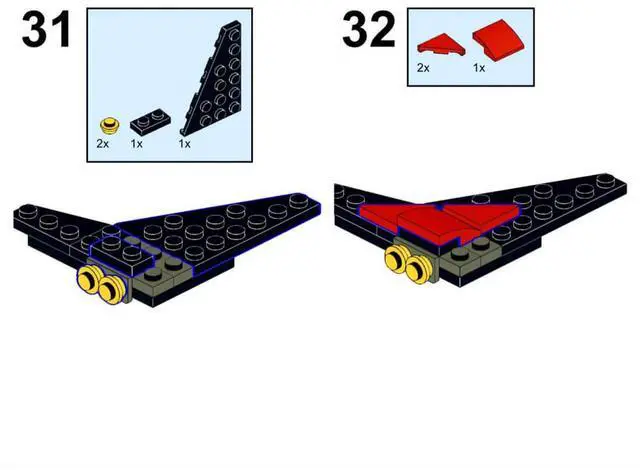 31

2x 1x 1x

32

2x 1x