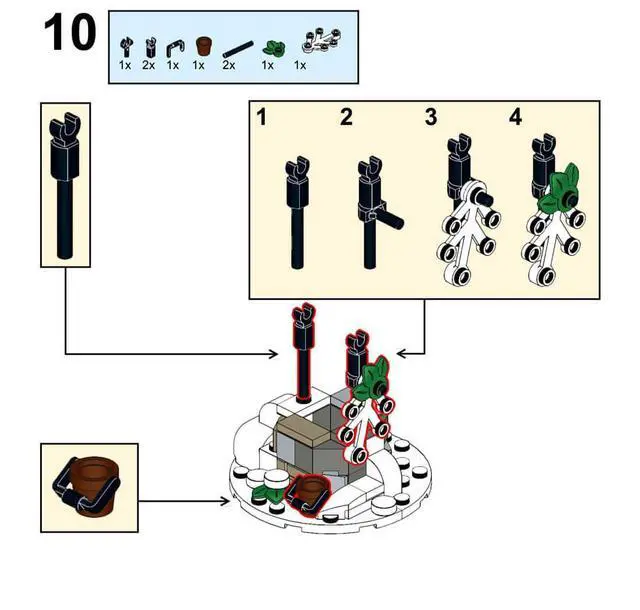 10

1x 2x 1x 1x 2x 1x 1x

1 2 3 4